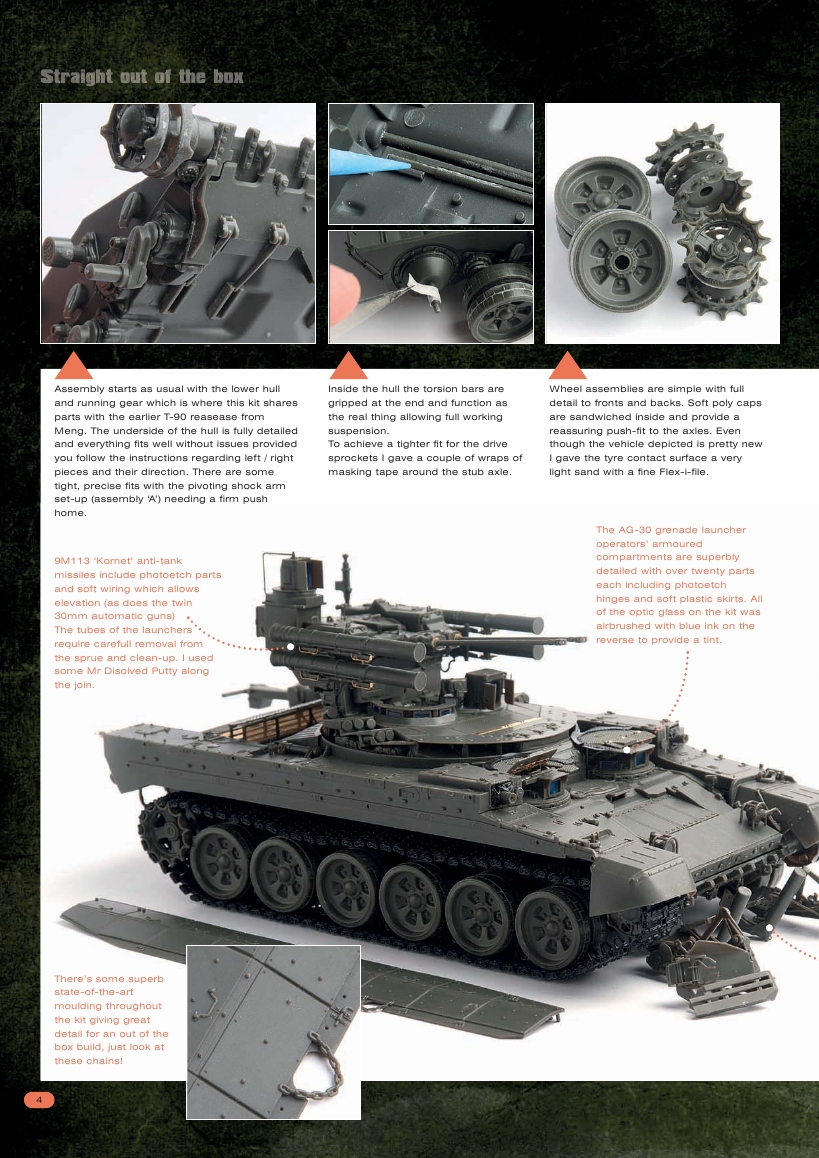 Straight out of the box

Assembly starts as usual with the lower hull and running gear which is where this kit shares parts with the earlier T-90 reasease from Meng. The underside of the hull is fully detailed and everything fits well without issues provided you follow the instructions regarding left / right pieces and their direction. There are some tight, precise fits with the pivoting shock arm set-up (assembly 'A') needing a firm push home.

Inside the hull the torsion bars are gripped at the end and function as the real thing allowing full working suspension.
To achieve a tighter fit for the drive sprockets I gave a couple of wraps of masking tape around the stub axle.

Wheel assemblies are simple with full detail to fronts and backs. Soft poly caps are sandwiched inside and provide a reassuring push-fit to the axles. Even though the vehicle depicted is pretty new I gave the tyre contact surface a very light sand with a fine Flex-i-file.

9M113 'Kornet' anti-tank missiles include photoetch parts and soft wiring which allows elevation (as does the twin 30mm automatic guns)
The tubes of the launchers require carefull removal from the sprue and clean-up. I used some Mr Disolved Putty along the join.

The AG-30 grenade launcher operators' armoured compartments are superbly detailed with over twenty parts each including photoetch hinges and soft plastic skirts. All of the optic glass on the kit was airbrushed with blue ink on the reverse to provide a tint.

There's some superb state-of-the-art moulding throughout the kit giving great detail for an out of the box build, just look at these chains!

4